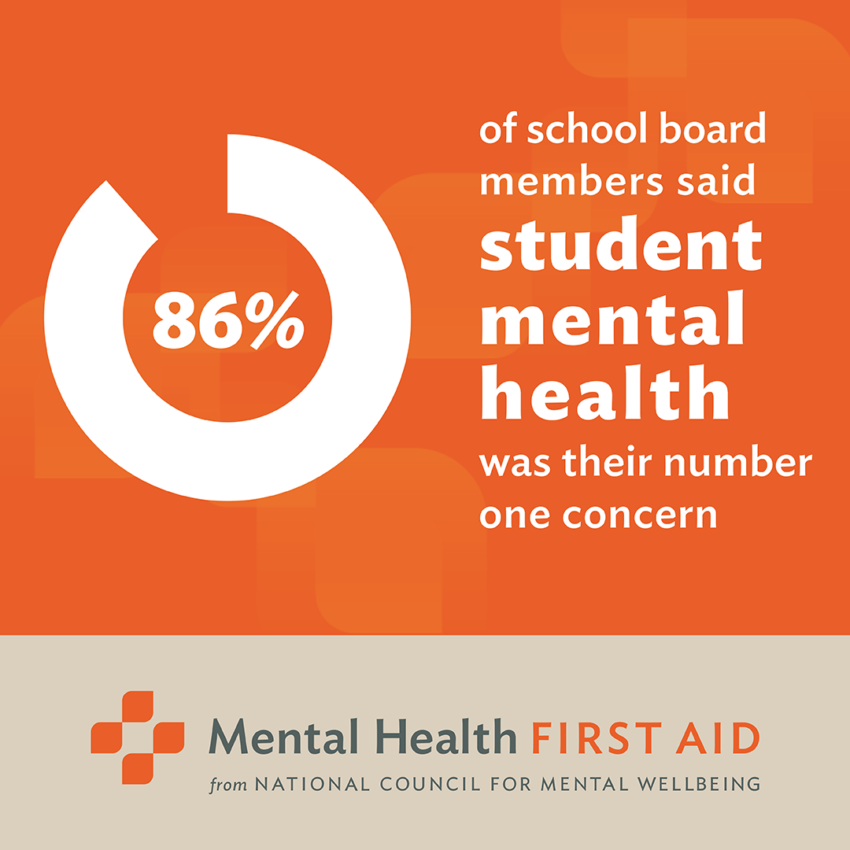 86%

of school board members said student mental health was their number one concern

Mental Health FIRST AID
from NATIONAL COUNCIL FOR MENTAL WELLBEING