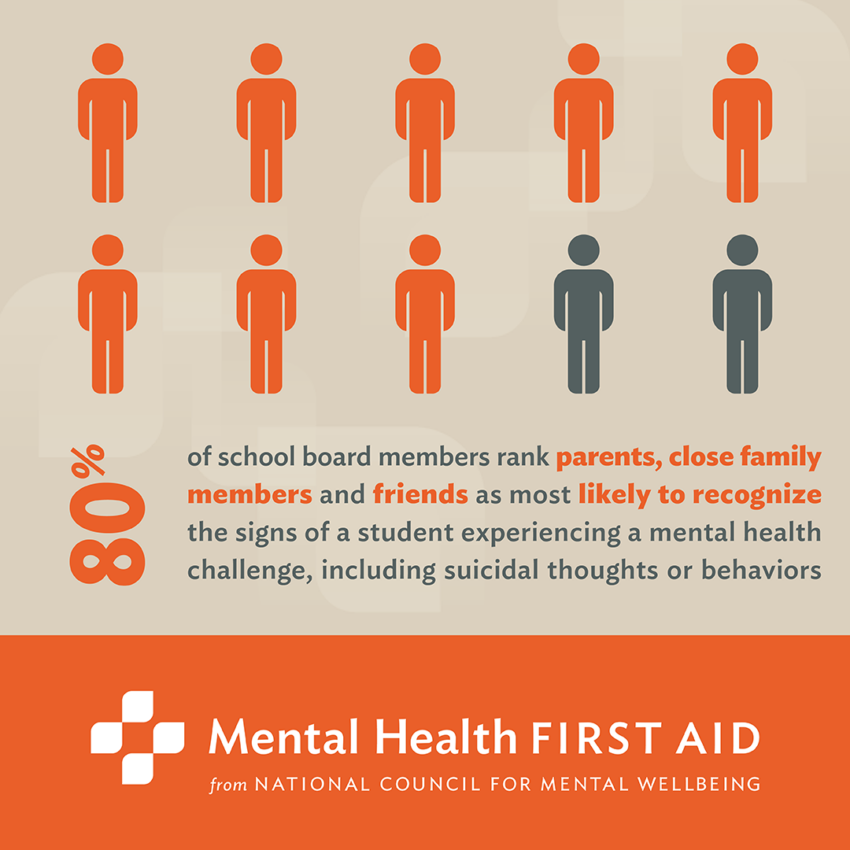 80%

of school board members rank parents, close family members and friends as most likely to recognize the signs of a student experiencing a mental health challenge, including suicidal thoughts or behaviors

Mental Health FIRST AID

from NATIONAL COUNCIL FOR MENTAL WELLBEING